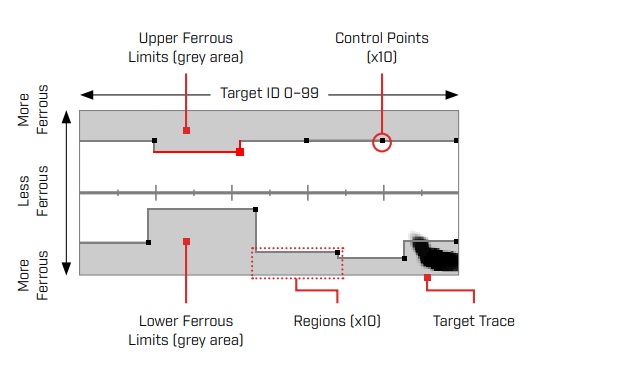 Upper Ferrous Limits (grey area)

Control Points (x10)

Target ID 0–99

More Ferrous

Less Ferrous

More Ferrous

Lower Ferrous Limits (grey area)

Regions (x10)

Target Trace