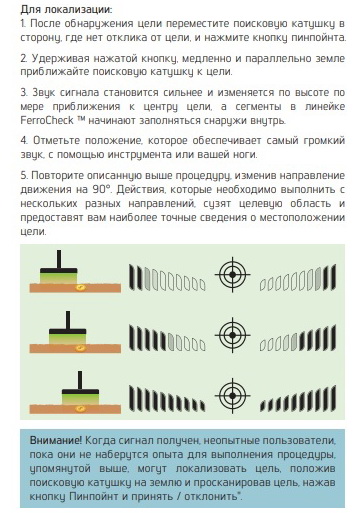 **Для локализации:**
1. После обнаружения цели переместите поисковую катушку в сторону, где нет отклика от цели, и нажмите кнопку пинпойнта.

2. Удерживая нажатой кнопку, медленно и параллельно земле приближайте поисковую катушку к цели.

3. Звук сигнала становится сильнее и изменяется по высоте по мере приближения к центру цели, а сегменты в линейке FerroCheck ™ начинают заполняться снаружи внутрь.

4. Отметьте положение, которое обеспечивает самый громкий звук, с помощью инструмента или вашей ноги.

5. Повторите описанную выше процедуру, изменив направление движения на 90°. Действия, которые необходимо выполнить с нескольких разных направлений, сузят целевую область и предоставят вам наиболее точные сведения о местоположении цели.

**Внимание!** Когда сигнал получен, неопытные пользователи, пока они не наберутся опыта для выполнения процедуры, упомянутой выше, могут локализовать цель, положив поисковую катушку на землю и просканировав цель, нажав кнопку Пинпойнт и принять / отклонить*.