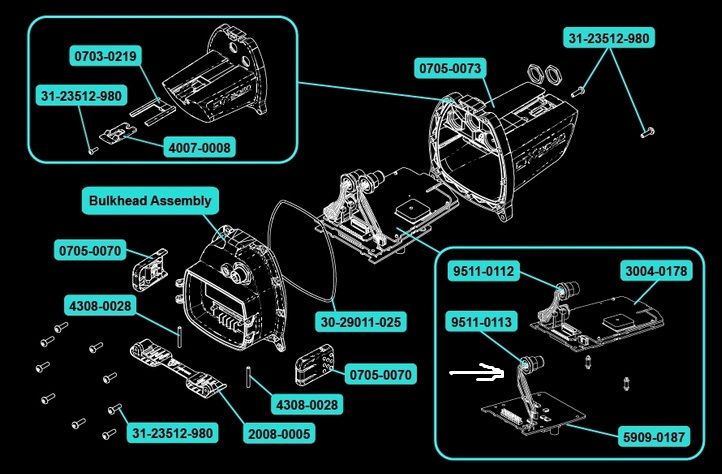 0703-0219

31-23512-980

4007-0008

0705-0073

31-23512-980

Bulkhead Assembly

0705-0070

4308-0028

30-29011-025

0705-0070

4308-0028

31-23512-980

2008-0005

9511-0112

3004-0178

9511-0113

5909-0187