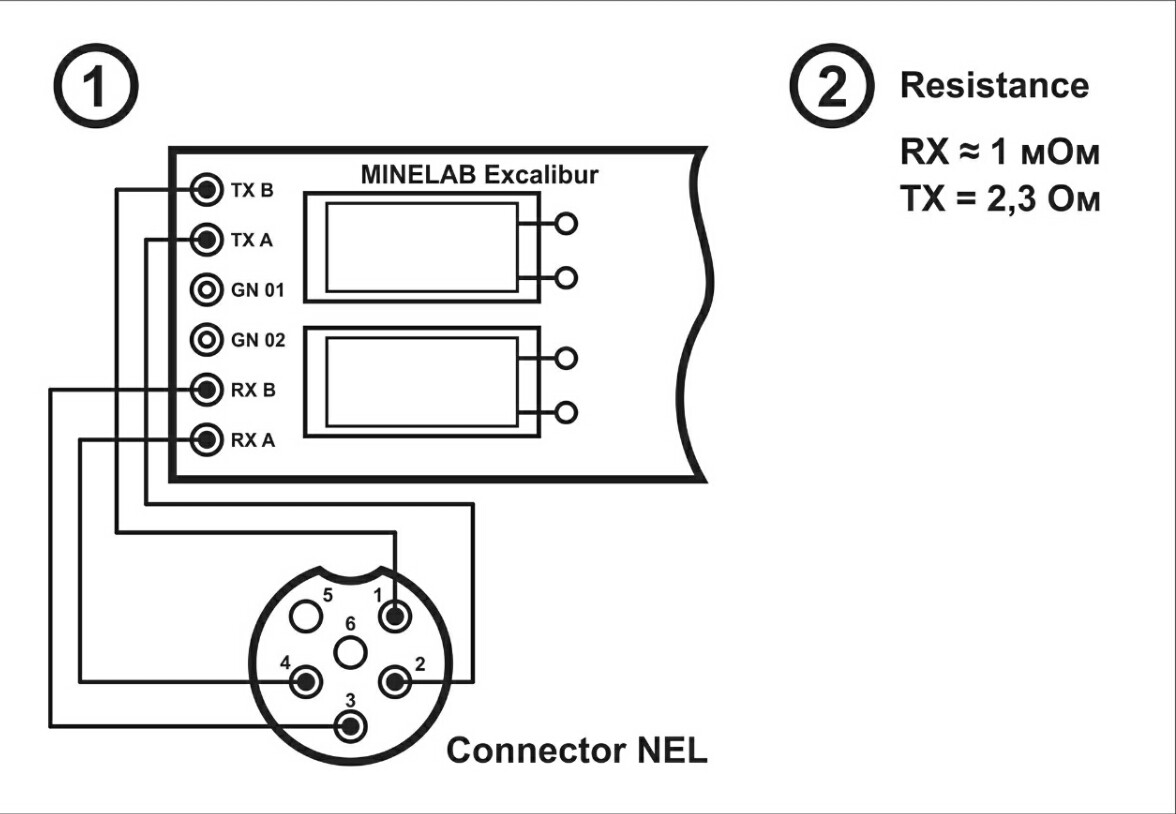 1

MINELAB Excalibur

TX B
TX A
GN 01
GN 02
RX B
RX A

5
1
6
4
2
3

Connector NEL

2 Resistance

RX ≈ 1 мОм
TX = 2,3 Ом