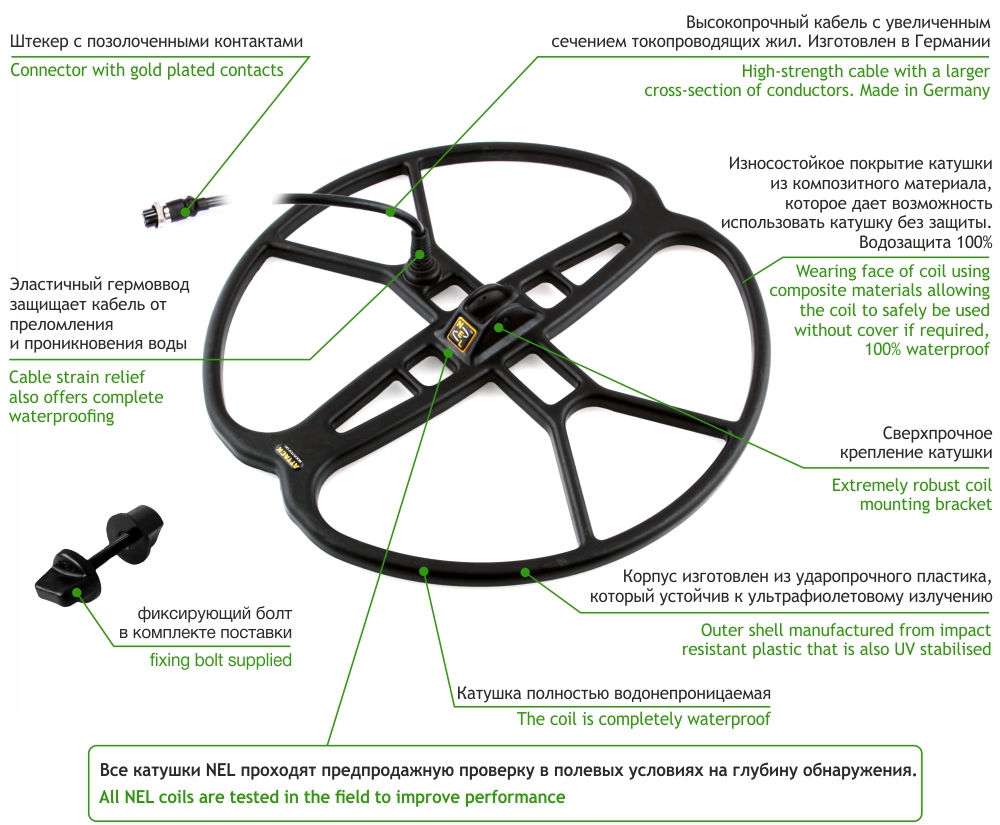 Штекер с позолоченными контактами

Connector with gold plated contacts

Высокопрочный кабель с увеличенным сечением токопроводящих жил. Изготовлен в Германии

High-strength cable with a larger cross-section of conductors. Made in Germany

Износостойкое покрытие катушки из композитного материала, которое дает возможность использовать катушку без защиты. Водозащита 100%

Wearing face of coil using composite materials allowing the coil to safely be used without cover if required, 100% waterproof

Эластичный гермоввод защищает кабель от преломления и проникновения воды

Cable strain relief also offers complete waterproofing

ATTACK

Сверхпрочное крепление катушки

Extremely robust coil mounting bracket

Корпус изготовлен из ударопрочного пластика, который устойчив к ультрафиолетовому излучению

Outer shell manufactured from impact resistant plastic that is also UV stabilised

фиксирующий болт в комплекте поставки

fixing bolt supplied

Катушка полностью водонепроницаемая

The coil is completely waterproof

Все катушки NEL проходят предпродажную проверку в полевых условиях на глубину обнаружения.

All NEL coils are tested in the field to improve performance